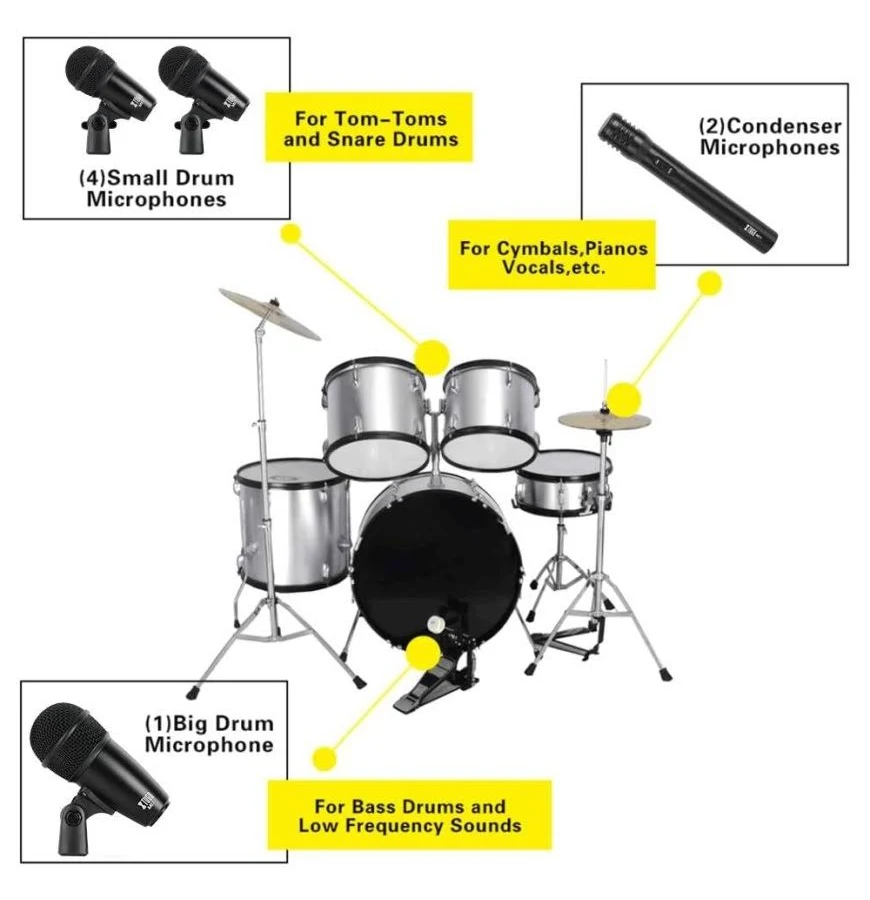 (4)Small Drum Microphones

For Tom-Toms and Snare Drums

(2)Condenser Microphones

For Cymbals,Pianos Vocals,etc.

(1)Big Drum Microphone

For Bass Drums and Low Frequency Sounds